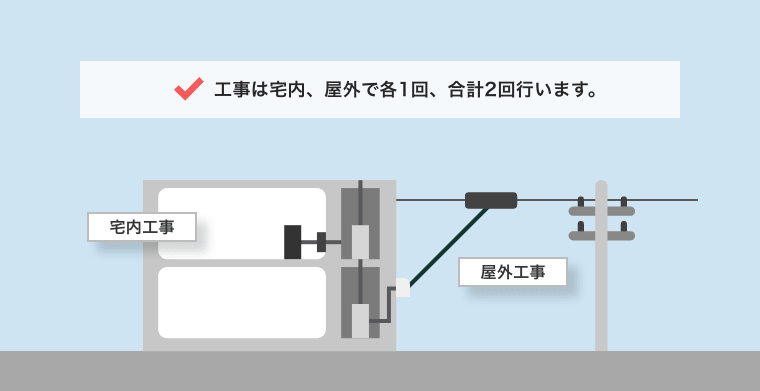 工事は宅内、屋外で各1回、合計2回行います。

宅内工事

屋外工事