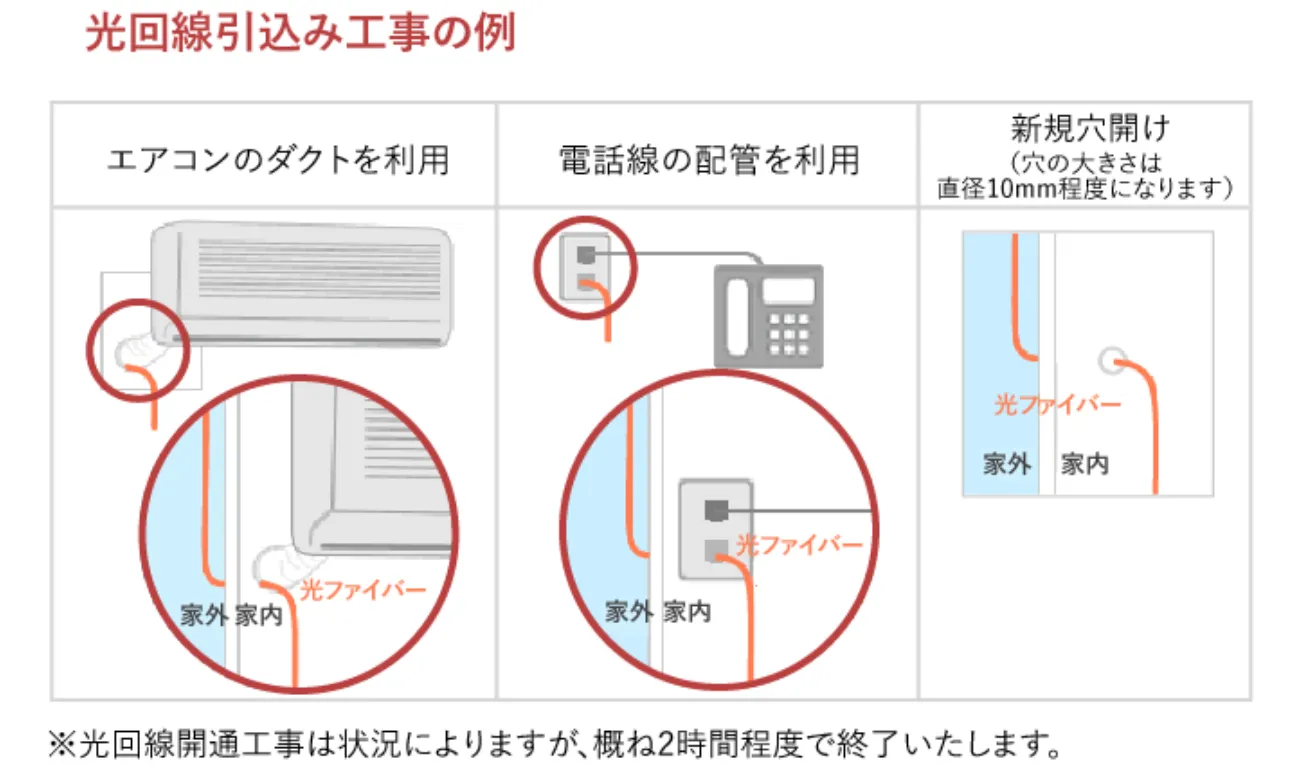 光回線引込み工事の例

| エアコンのダクトを利用 | 電話線の配管を利用 | 新規穴開け（穴の大きさは直径10mm程度になります） |
|---|---|---|
| 光ファイバー 家外 家内 | 光ファイバー 家外 家内 | 光ファイバー 家外 家内 |

※光回線開通工事は状況によりますが、概ね2時間程度で終了いたします。