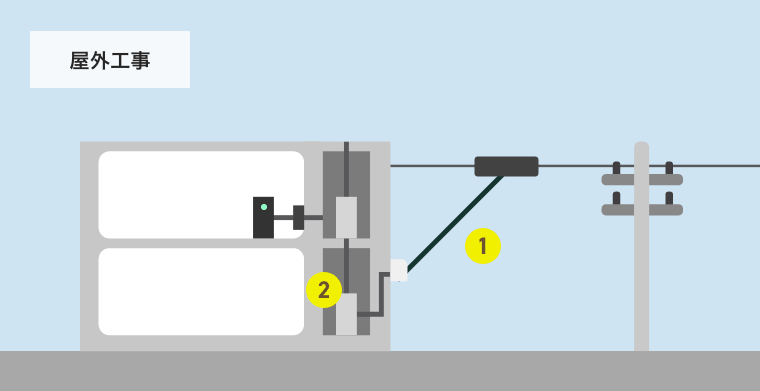 屋外工事

1

2